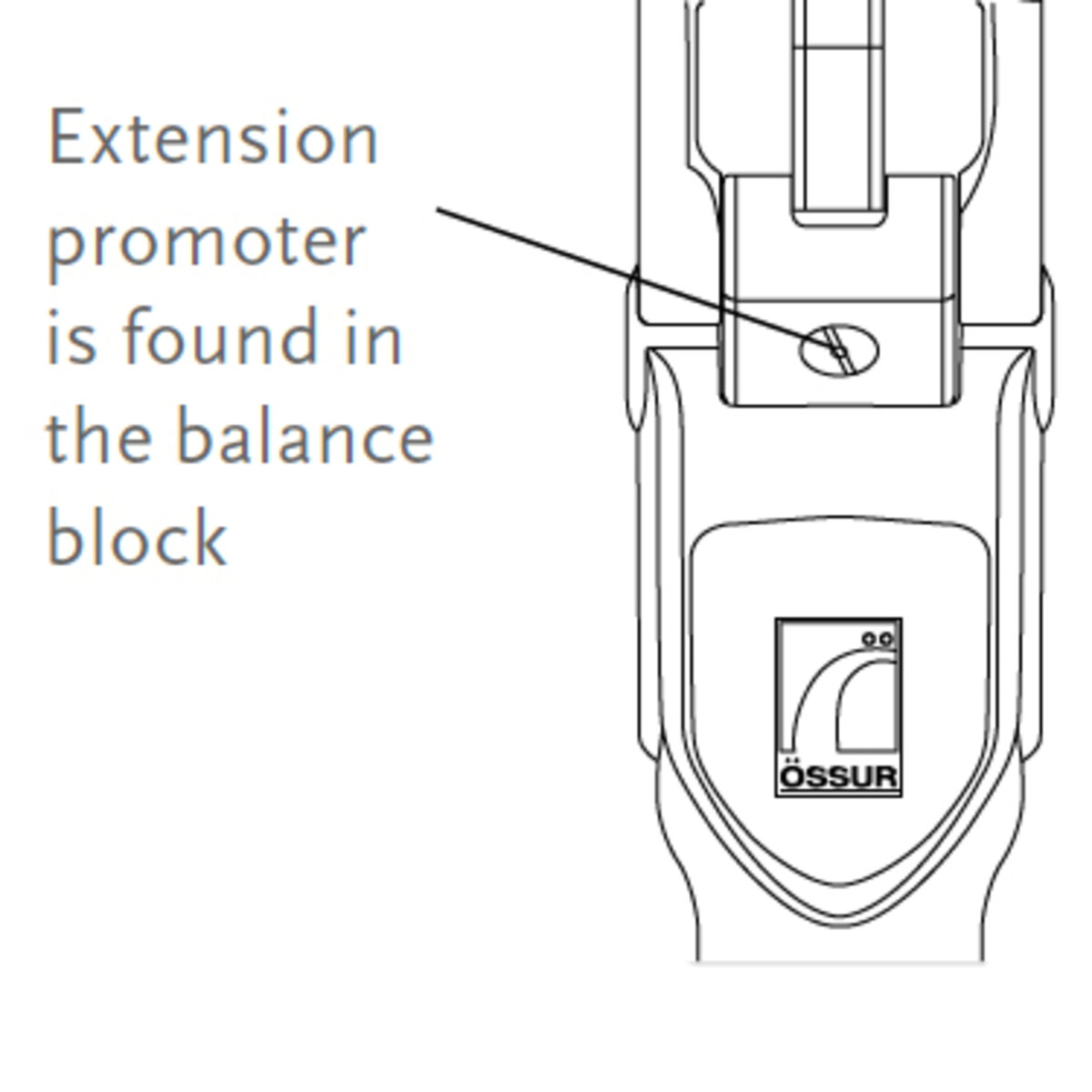 Extension promoter is found in the balance block

ÖSSUR